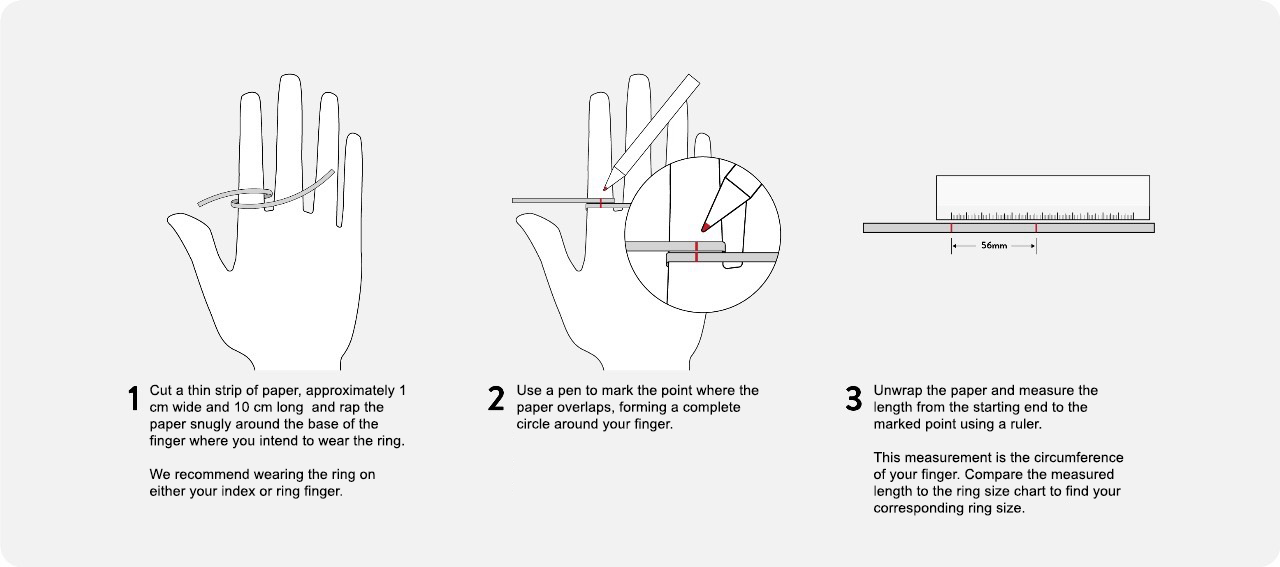 56mm

1 Cut a thin strip of paper, approximately 1 cm wide and 10 cm long  and rap the paper snugly around the base of the finger where you intend to wear the ring.

We recommend wearing the ring on either your index or ring finger.

2 Use a pen to mark the point where the paper overlaps, forming a complete circle around your finger.

3 Unwrap the paper and measure the length from the starting end to the marked point using a ruler.

This measurement is the circumference of your finger. Compare the measured length to the ring size chart to find your corresponding ring size.